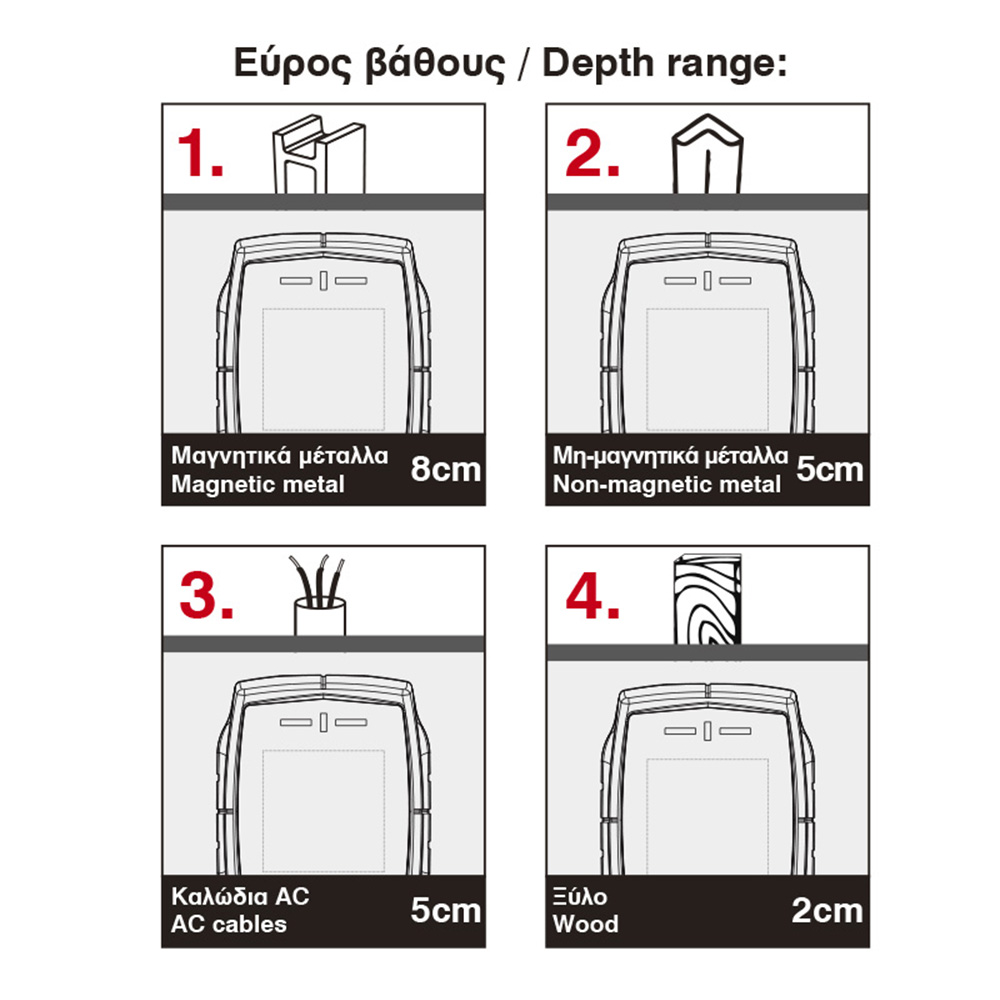 Εύρος βάθους / Depth range:

1.

Μαγνητικά μέταλλα
Magnetic metal
8cm

2.

Μη-μαγνητικά μέταλλα
Non-magnetic metal
5cm

3.

Καλώδια AC
AC cables
5cm

4.

Ξύλο
Wood
2cm